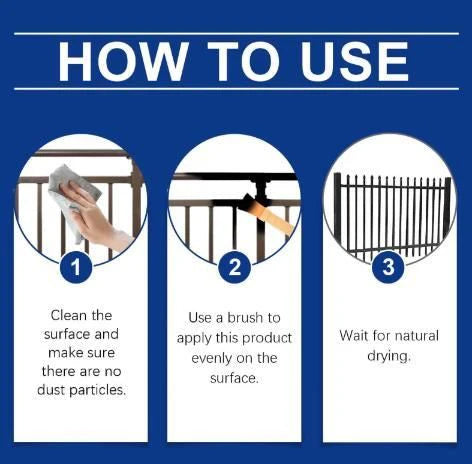 HOW TO USE

1

Clean the surface and make sure there are no dust particles.

2

Use a brush to apply this product evenly on the surface.

3

Wait for natural drying.